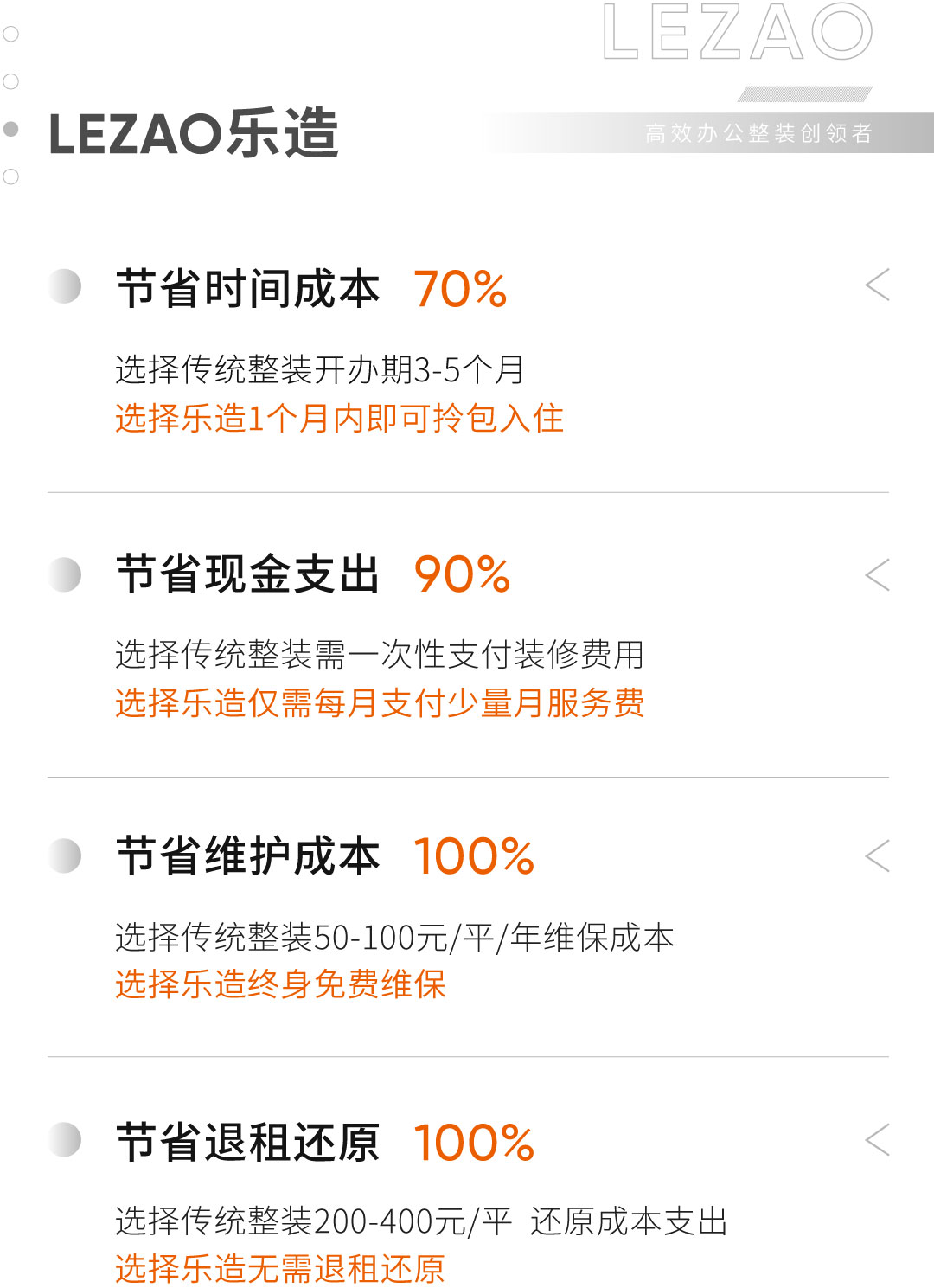 LEZAO

LEZAO乐造

高效办公整装创领者

节省时间成本 70%

选择传统整装开办期3-5个月
选择乐造1个月内即可拎包入住

节省现金支出 90%

选择传统整装需一次性支付装修费用
选择乐造仅需每月支付少量月服务费

节省维护成本 100%

选择传统整装50-100元/平/年维保成本
选择乐造终身免费维保

节省退租还原 100%

选择传统整装200-400元/平 还原成本支出
选择乐造无需退租还原