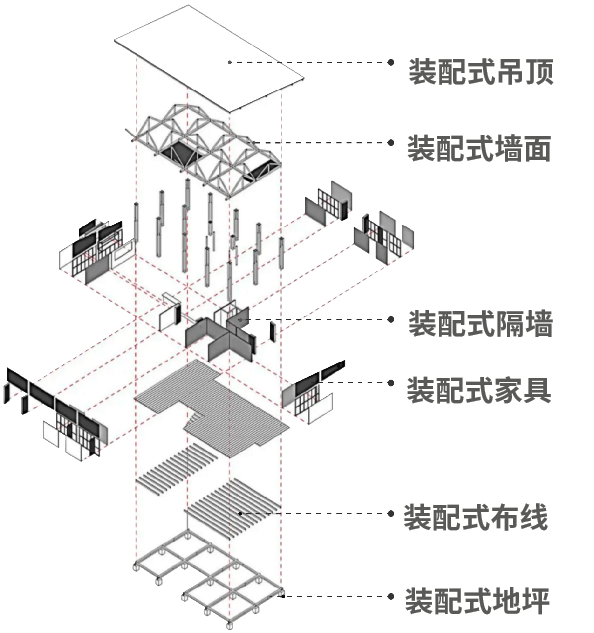 装配式吊顶

装配式墙面

装配式隔墙

装配式家具

装配式布线

装配式地坪